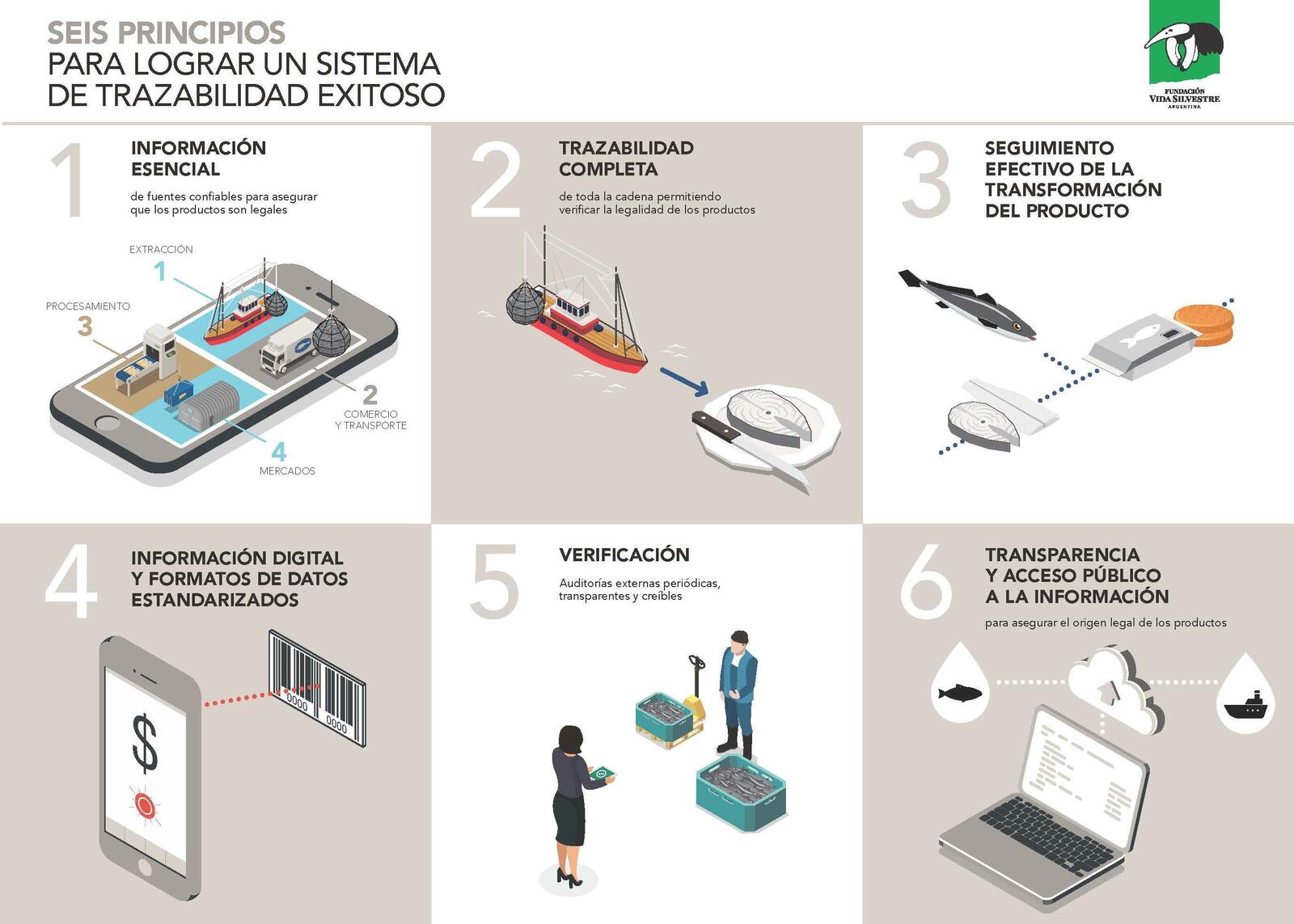 SEIS PRINCIPIOS
PARA LOGRAR UN SISTEMA DE TRAZABILIDAD EXITOSO

FUNDACIÓN VIDA SILVESTRE ARGENTINA

1
INFORMACIÓN ESENCIAL
de fuentes confiables para asegurar que los productos son legales

EXTRACCIÓN
1
PROCESAMIENTO
3
2
COMERCIO Y TRANSPORTE
4
MERCADOS

2
TRAZABILIDAD COMPLETA
de toda la cadena permitiendo verificar la legalidad de los productos

3
SEGUIMIENTO EFECTIVO DE LA TRANSFORMACIÓN DEL PRODUCTO

4
INFORMACIÓN DIGITAL Y FORMATOS DE DATOS ESTANDARIZADOS

$
0000
0000

5
VERIFICACIÓN
Auditorías externas periódicas, transparentes y creíbles

6
TRANSPARENCIA Y ACCESO PÚBLICO A LA INFORMACIÓN
para asegurar el origen legal de los productos